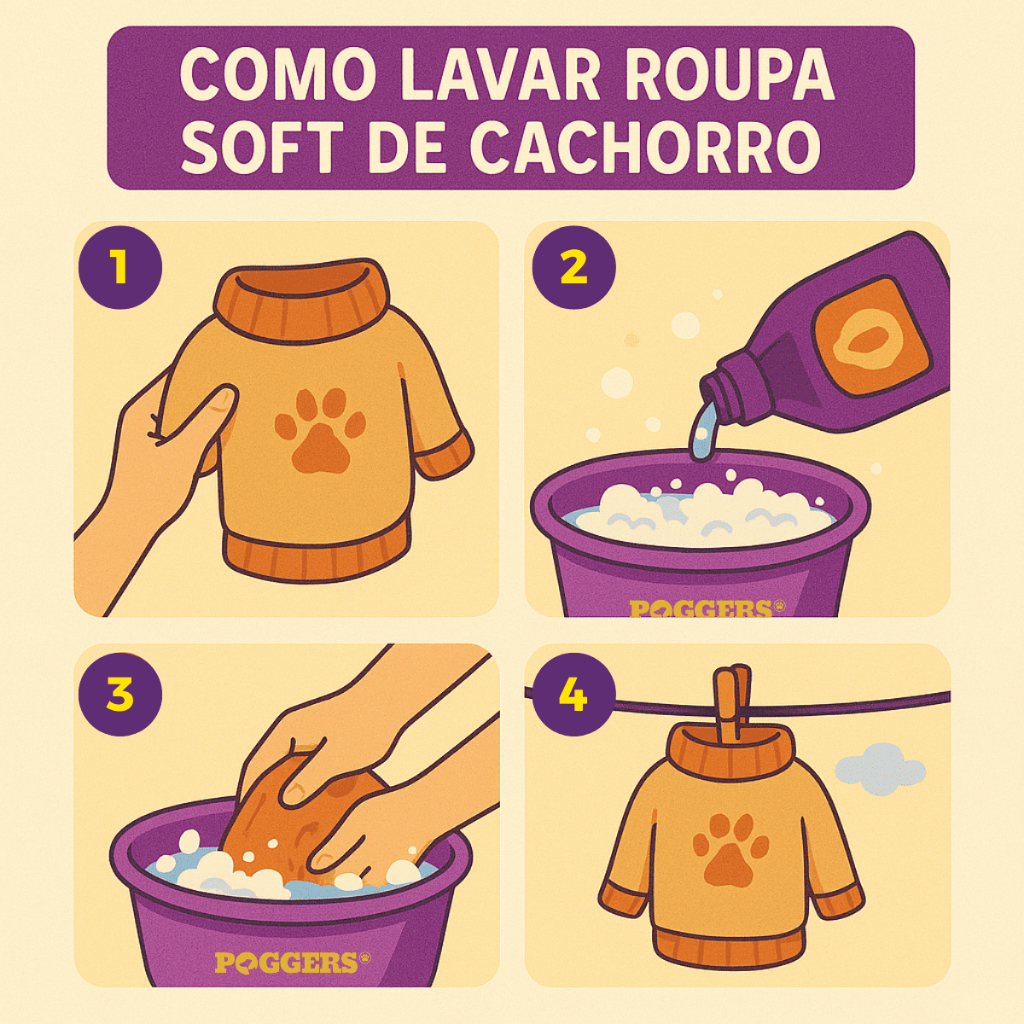 COMO LAVAR ROUPA SOFT DE CACHORRO

1

2

POGGERS

3

POGGERS

4